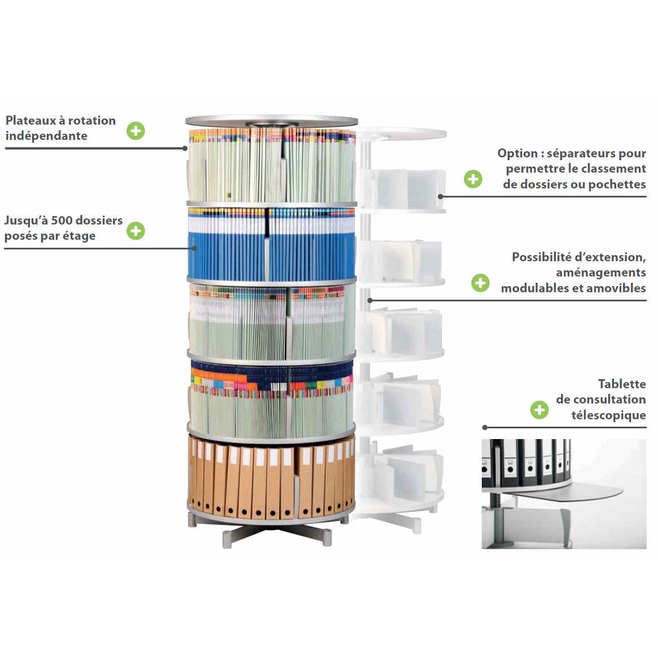 Plateaux à rotation indépendante

Jusqu'à 500 dossiers posés par étage

Option : séparateurs pour permettre le classement de dossiers ou pochettes

Possibilité d'extension, aménagements modulables et amovibles

Tablette de consultation télescopique